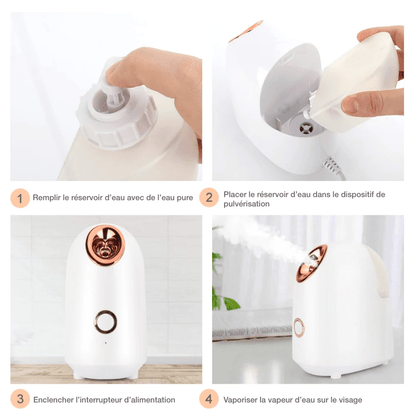 1 Remplir le réservoir d'eau avec de l'eau pure

2 Placer le réservoir d'eau dans le dispositif de pulvérisation

3 Enclencher l'interrupteur d'alimentation

4 Vaporiser la vapeur d'eau sur le visage