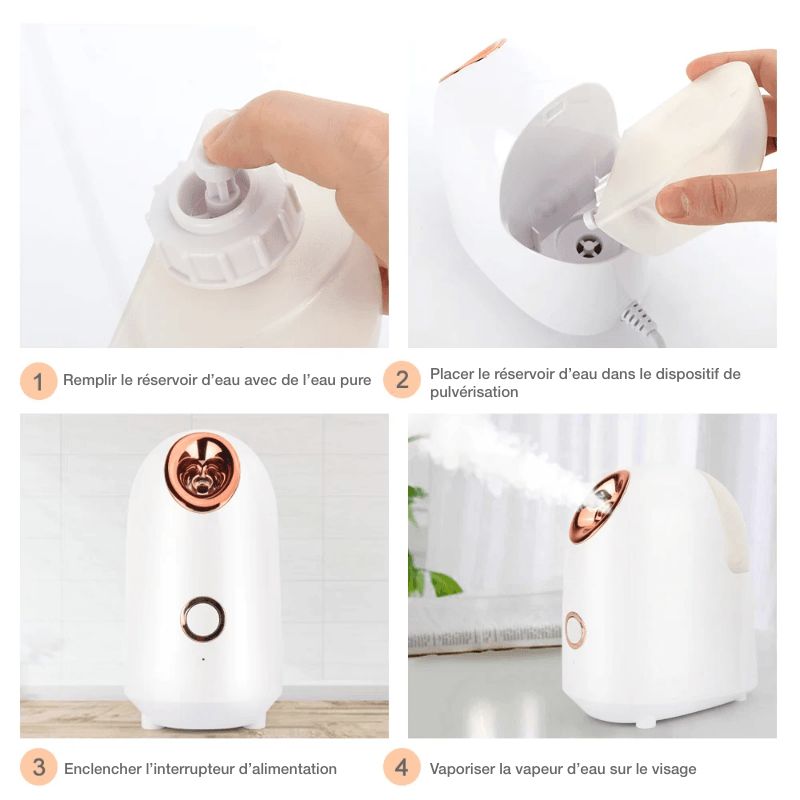 1 Remplir le réservoir d'eau avec de l'eau pure

2 Placer le réservoir d'eau dans le dispositif de pulvérisation

3 Enclencher l'interrupteur d'alimentation

4 Vaporiser la vapeur d'eau sur le visage